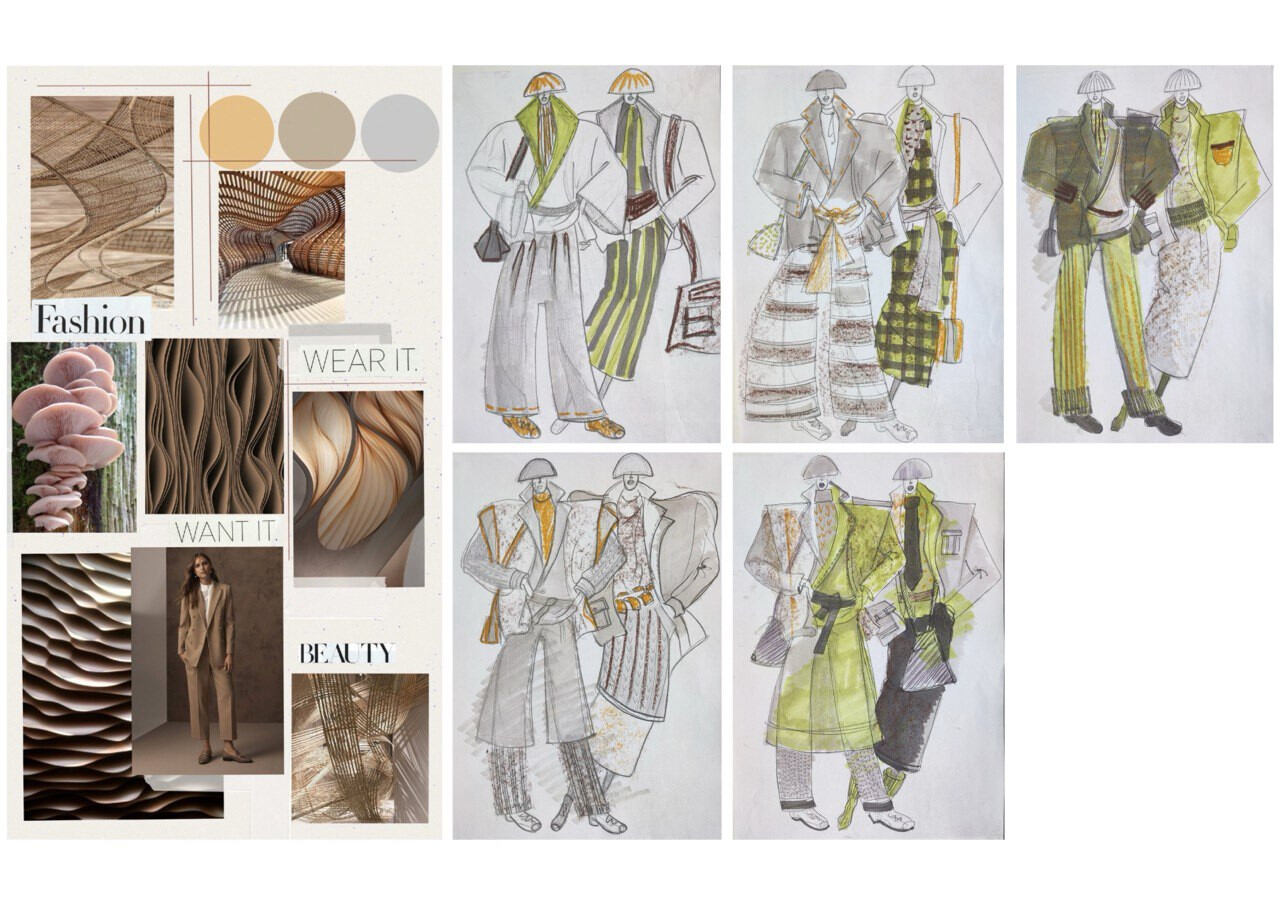 Fashion

WEAR IT.

WANT IT.

BEAUTY